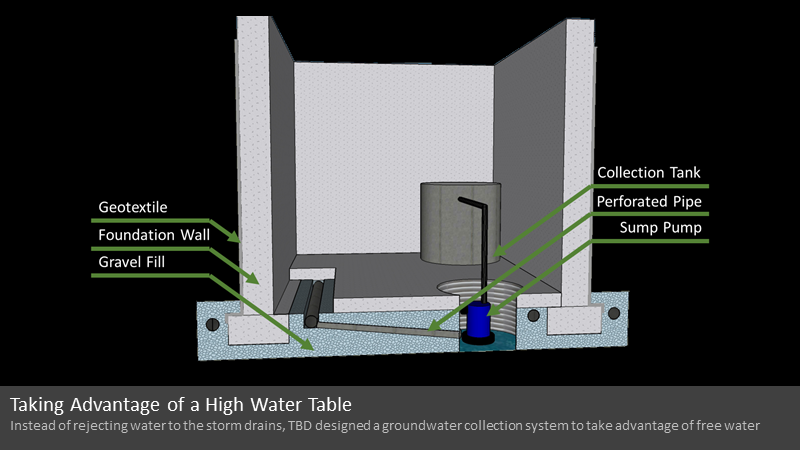 Geotextile
Foundation Wall
Gravel Fill

Collection Tank
Perforated Pipe
Sump Pump

Taking Advantage of a High Water Table
Instead of rejecting water to the storm drains, TBD designed a groundwater collection system to take advantage of free water