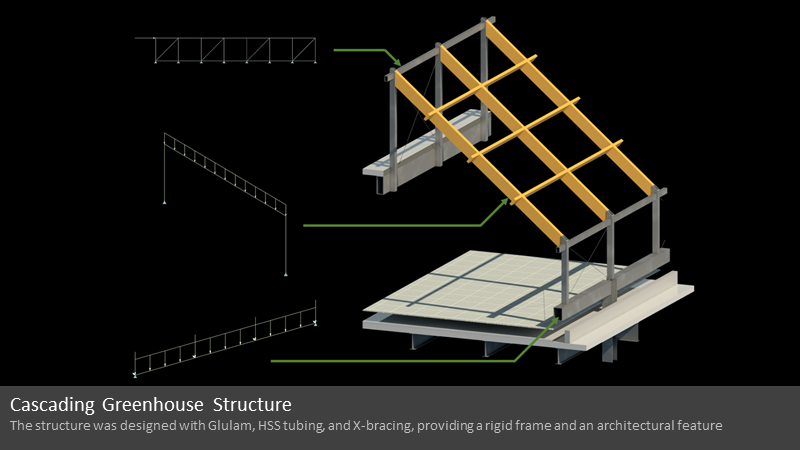 Cascading Greenhouse Structure
The structure was designed with Glulam, HSS tubing, and X-bracing, providing a rigid frame and an architectural feature